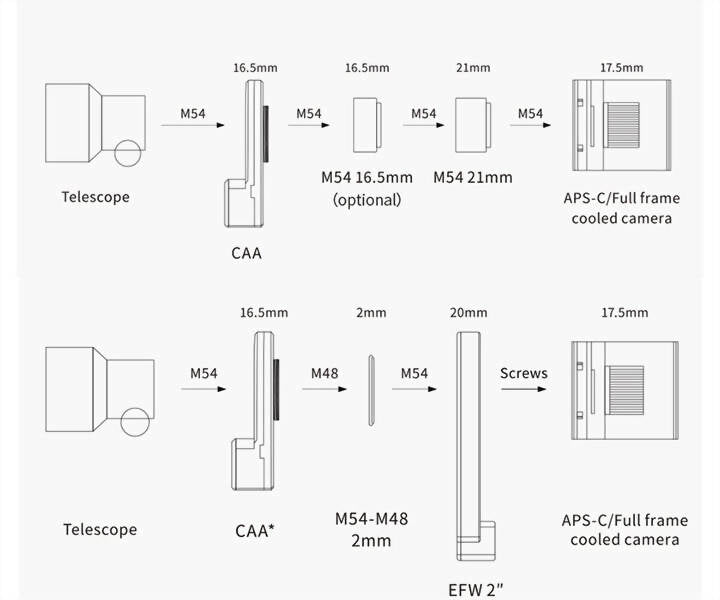 16.5mm 16.5mm 21mm 17.5mm

M54 M54 M54 M54

Telescope

CAA

M54 16.5mm (optional)

M54 21mm

APS-C/Full frame cooled camera

16.5mm 2mm 20mm 17.5mm

M54 M48 M54 Screws

Telescope

CAA*

M54-M48 2mm

EFW 2"

APS-C/Full frame cooled camera